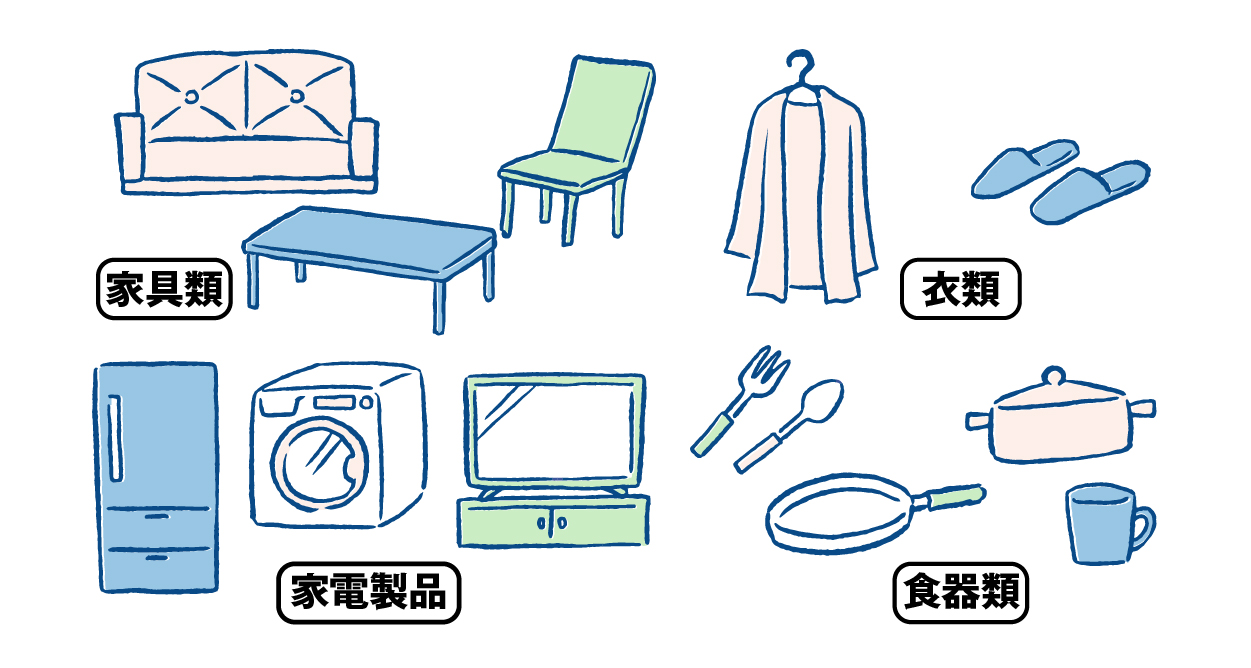 家具類

衣類

家電製品

食器類